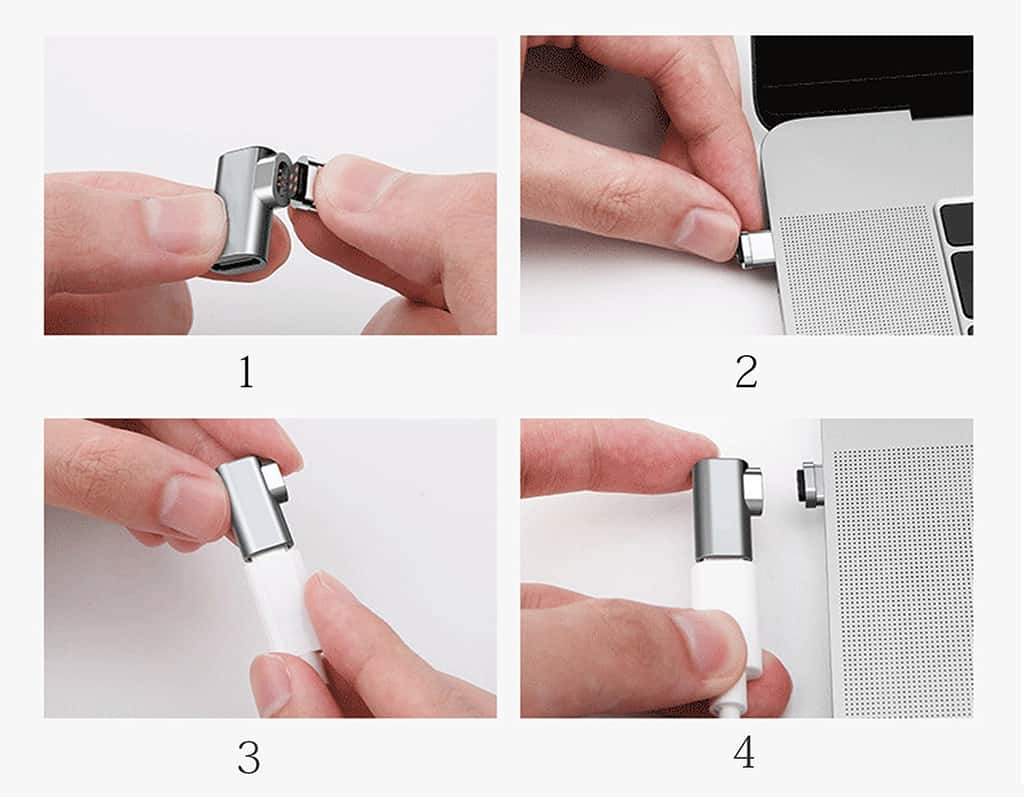 1

2

3

4